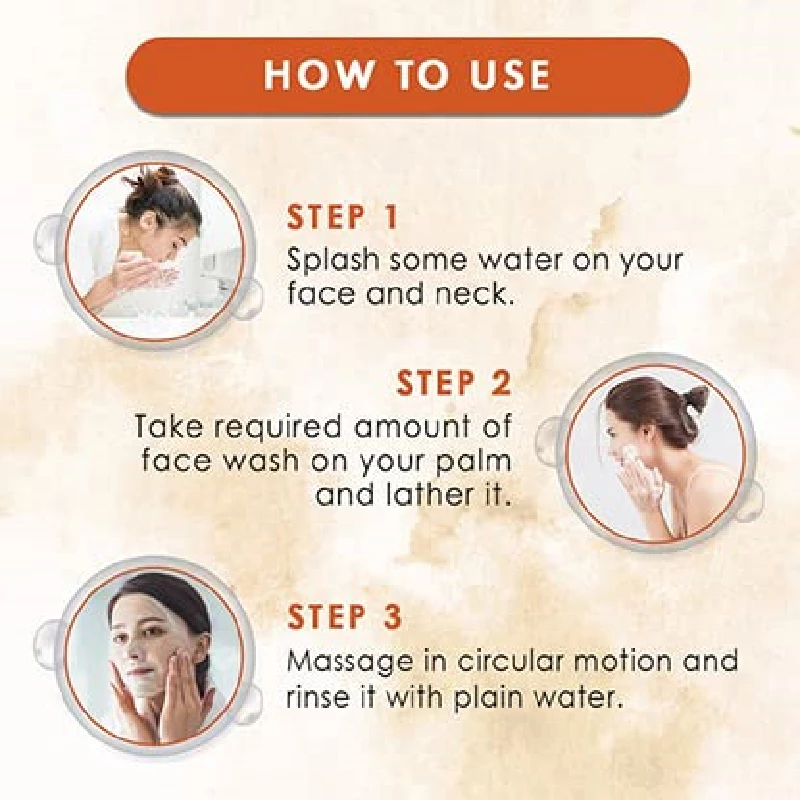 HOW TO USE

STEP 1
Splash some water on your face and neck.

STEP 2
Take required amount of face wash on your palm and lather it.

STEP 3
Massage in circular motion and rinse it with plain water.